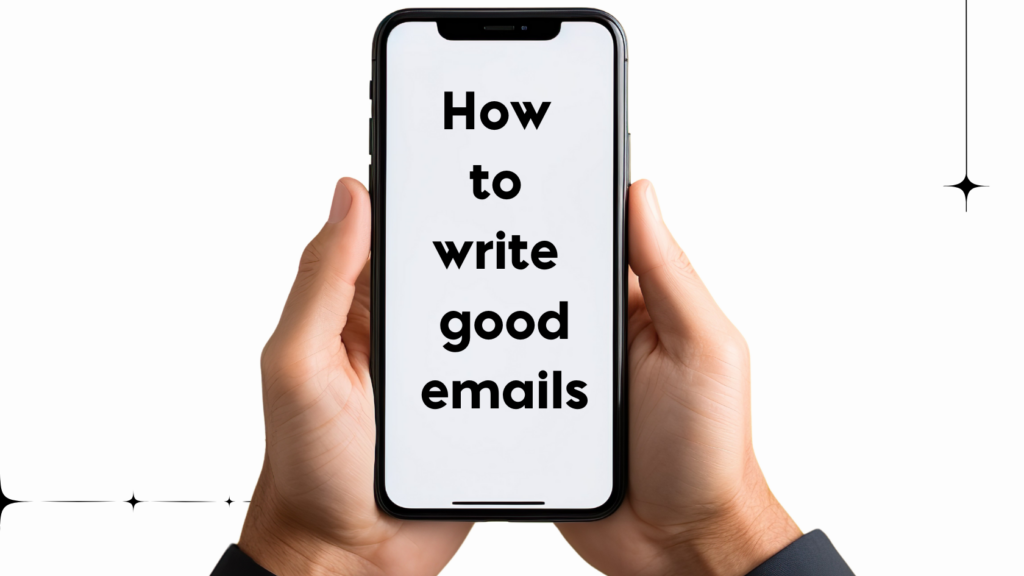 How to write good emails